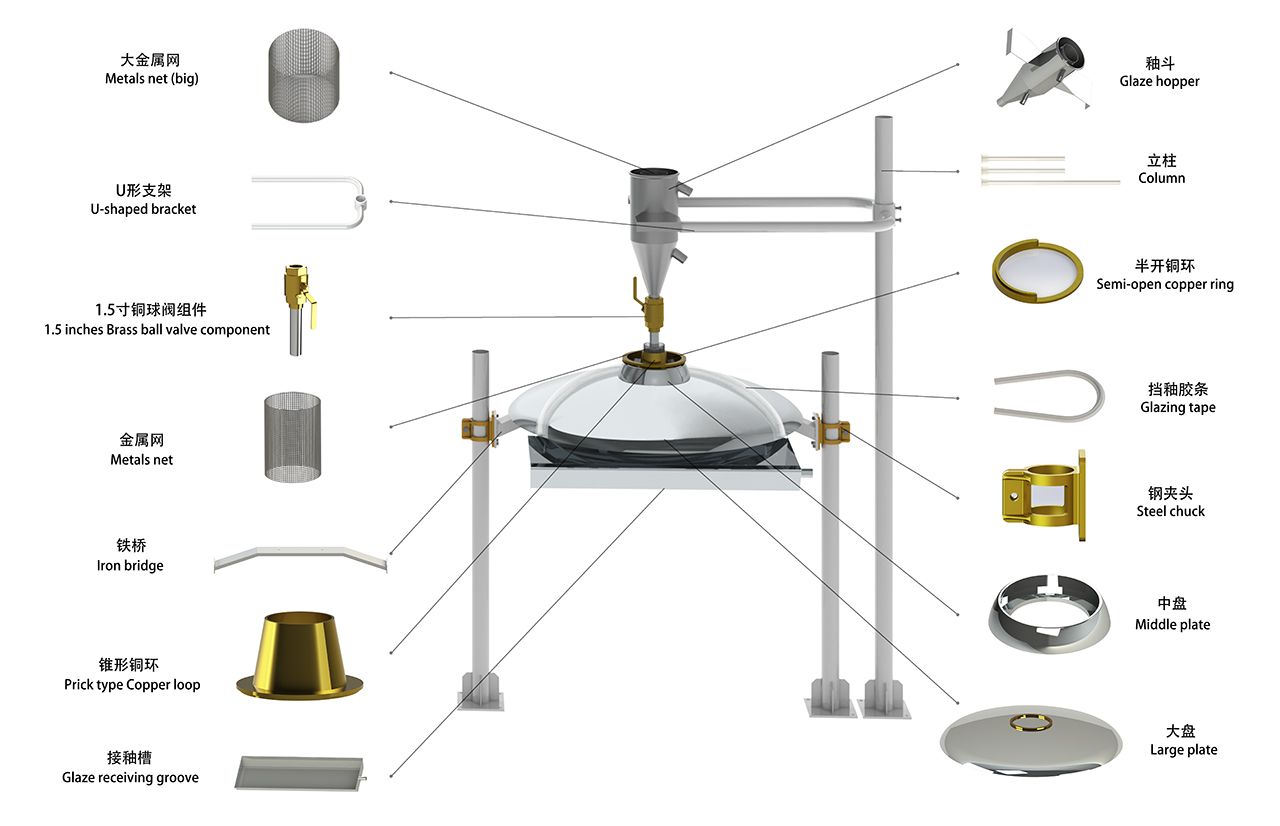 大金属网
Metals net (big)

U形支架
U-shaped bracket

1.5寸铜球阀组件
1.5 inches Brass ball valve component

金属网
Metals net

铁桥
Iron bridge

锥形铜环
Prick type Copper loop

接釉槽
Glaze receiving groove

釉斗
Glaze hopper

立柱
Column

半开铜环
Semi-open copper ring

挡釉胶条
Glazing tape

钢夹头
Steel chuck

中盘
Middle plate

大盘
Large plate